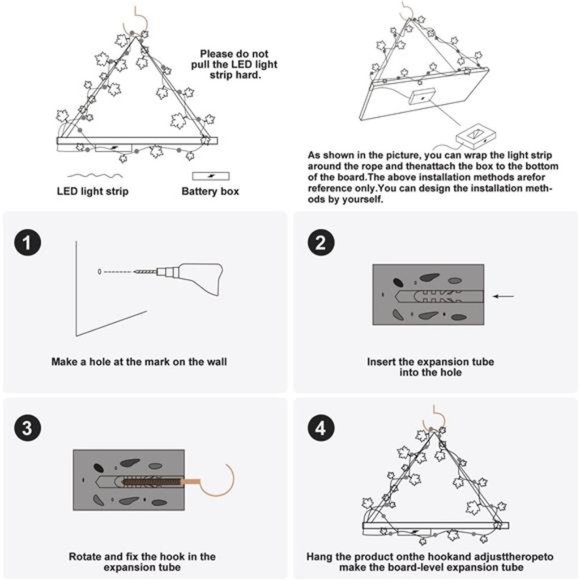 Please do not pull the LED light strip hard.

LED light strip

Battery box

As shown in the picture, you can wrap the light strip around the rope and thenattach the box to the bottom of the board.The above installation methods arefor reference only.You can design the installation methods by yourself.

1

Make a hole at the mark on the wall

2

Insert the expansion tube into the hole

3

Rotate and fix the hook in the expansion tube

4

Hang the product onthe hookand adjusttheropeto make the board-level expansion tube